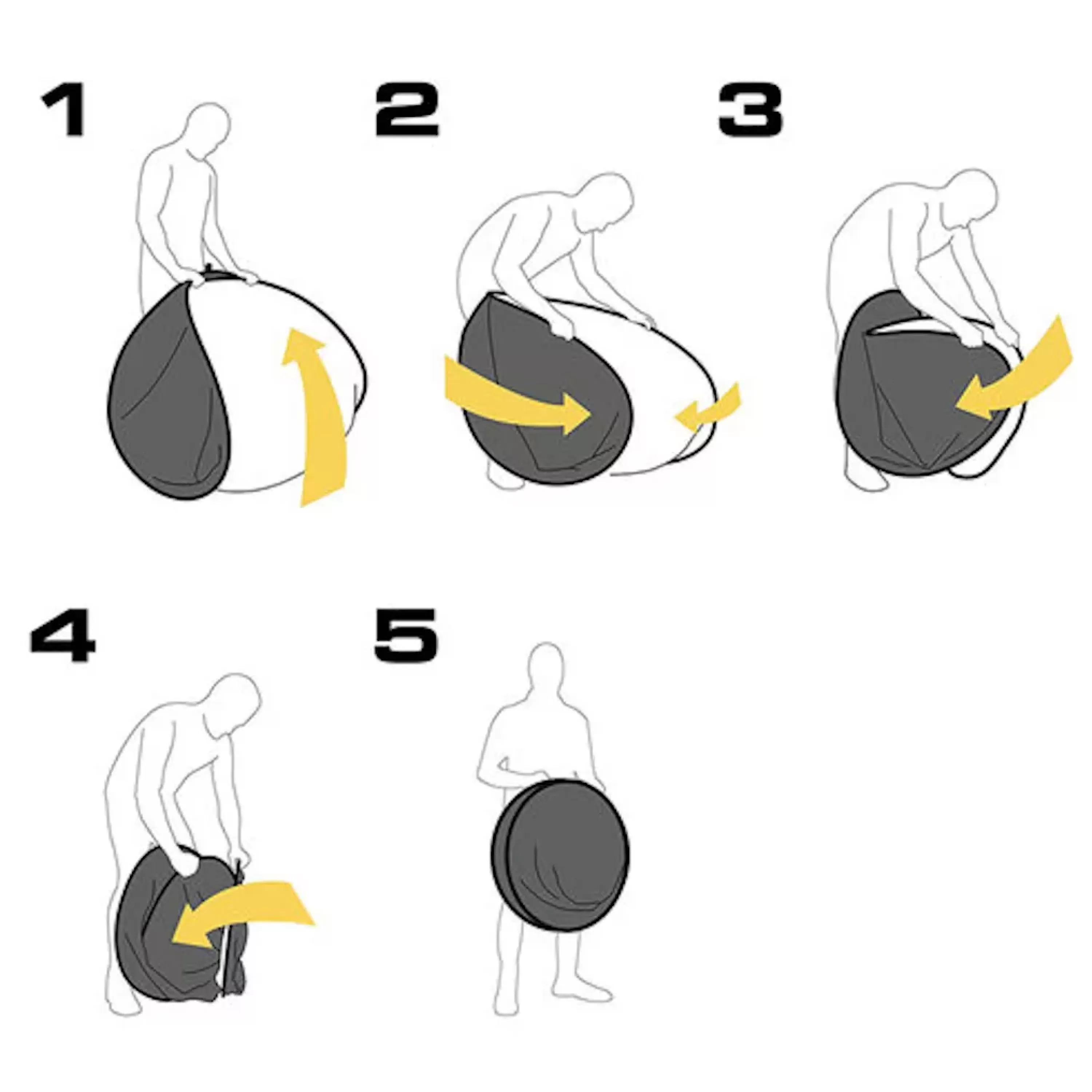 1

2

3

4

5